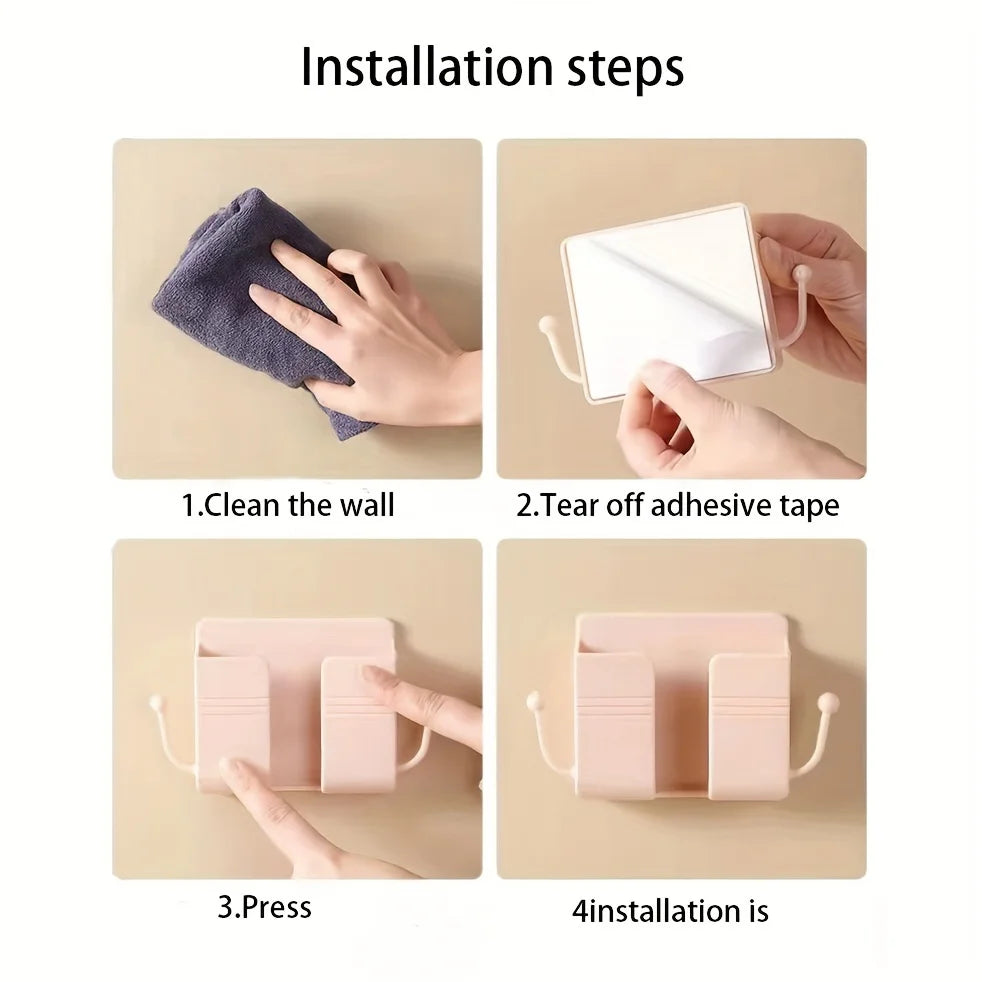 Installation steps

1.Clean the wall

2.Tear off adhesive tape

3.Press

4installation is